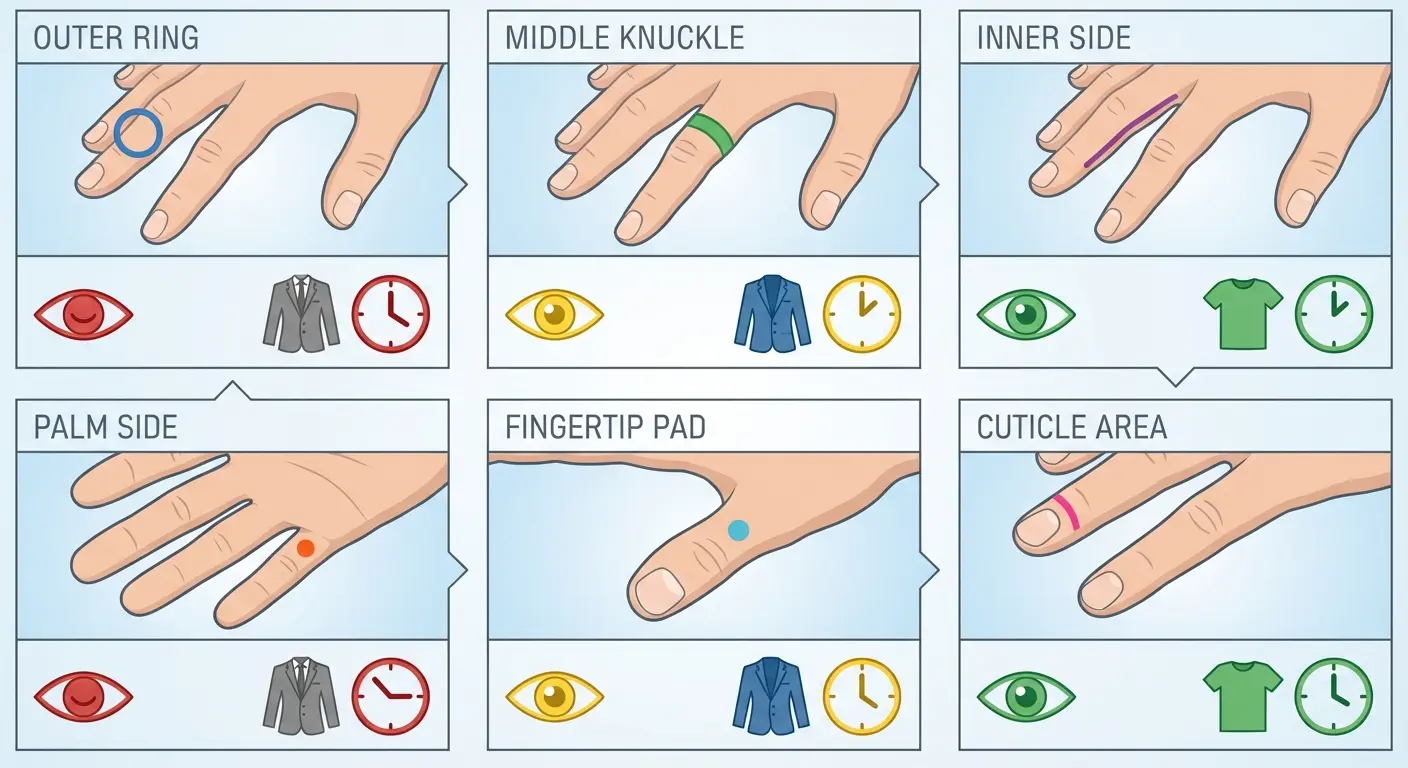 OUTER RING

MIDDLE KNUCKLE

INNER SIDE

PALM SIDE

FINGERTIP PAD

CUTICLE AREA